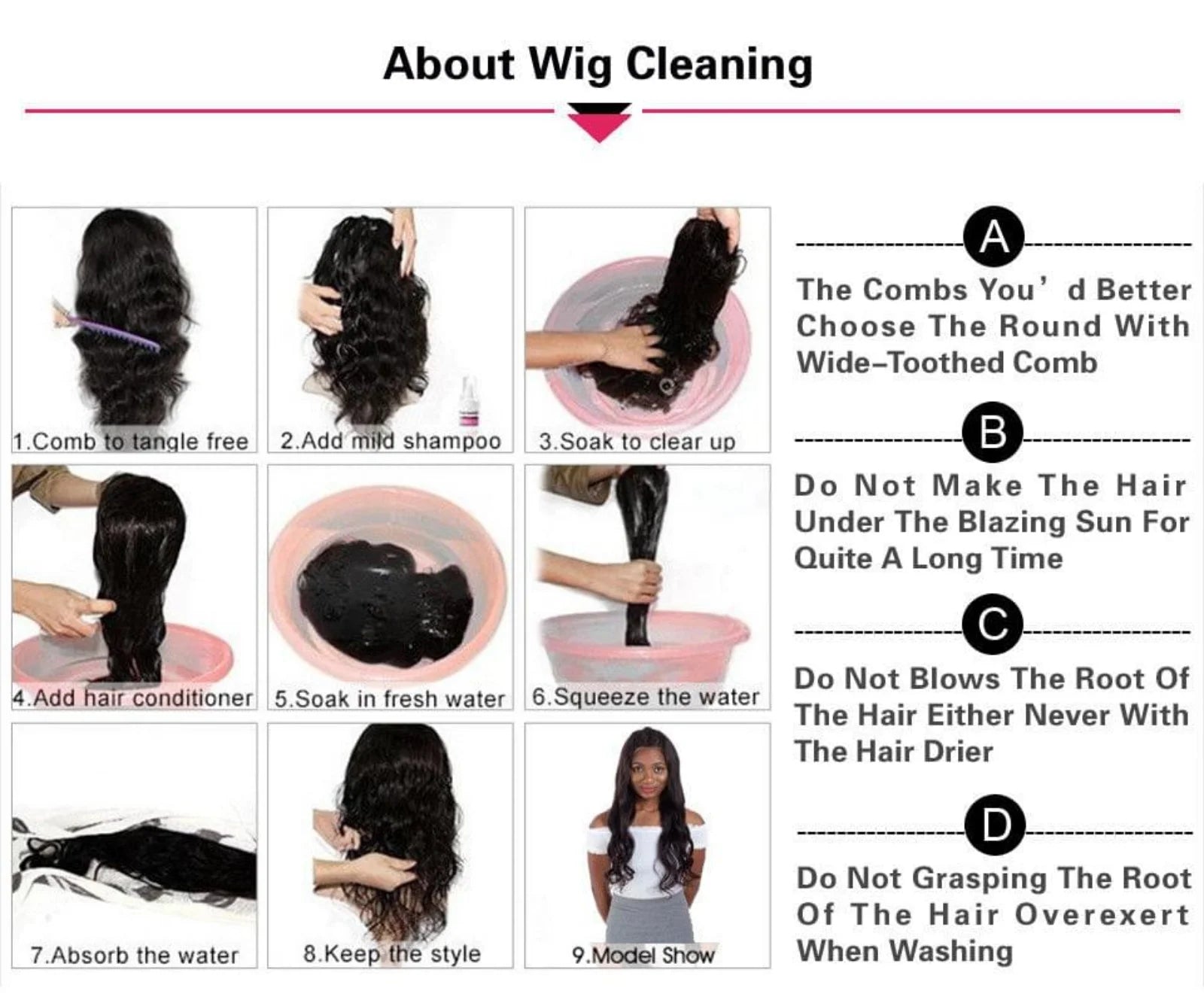 About Wig Cleaning

1.Comb to tangle free

2.Add mild shampoo

3.Soak to clear up

4.Add hair conditioner

5.Soak in fresh water

6.Squeeze the water

7.Absorb the water

8.Keep the style

9.Model Show

A

The Combs You' d Better Choose The Round With Wide-Toothed Comb

B

Do Not Make The Hair Under The Blazing Sun For Quite A Long Time

C

Do Not Blows The Root Of The Hair Either Never With The Hair Drier

D

Do Not Grasping The Root Of The Hair Overexert When Washing