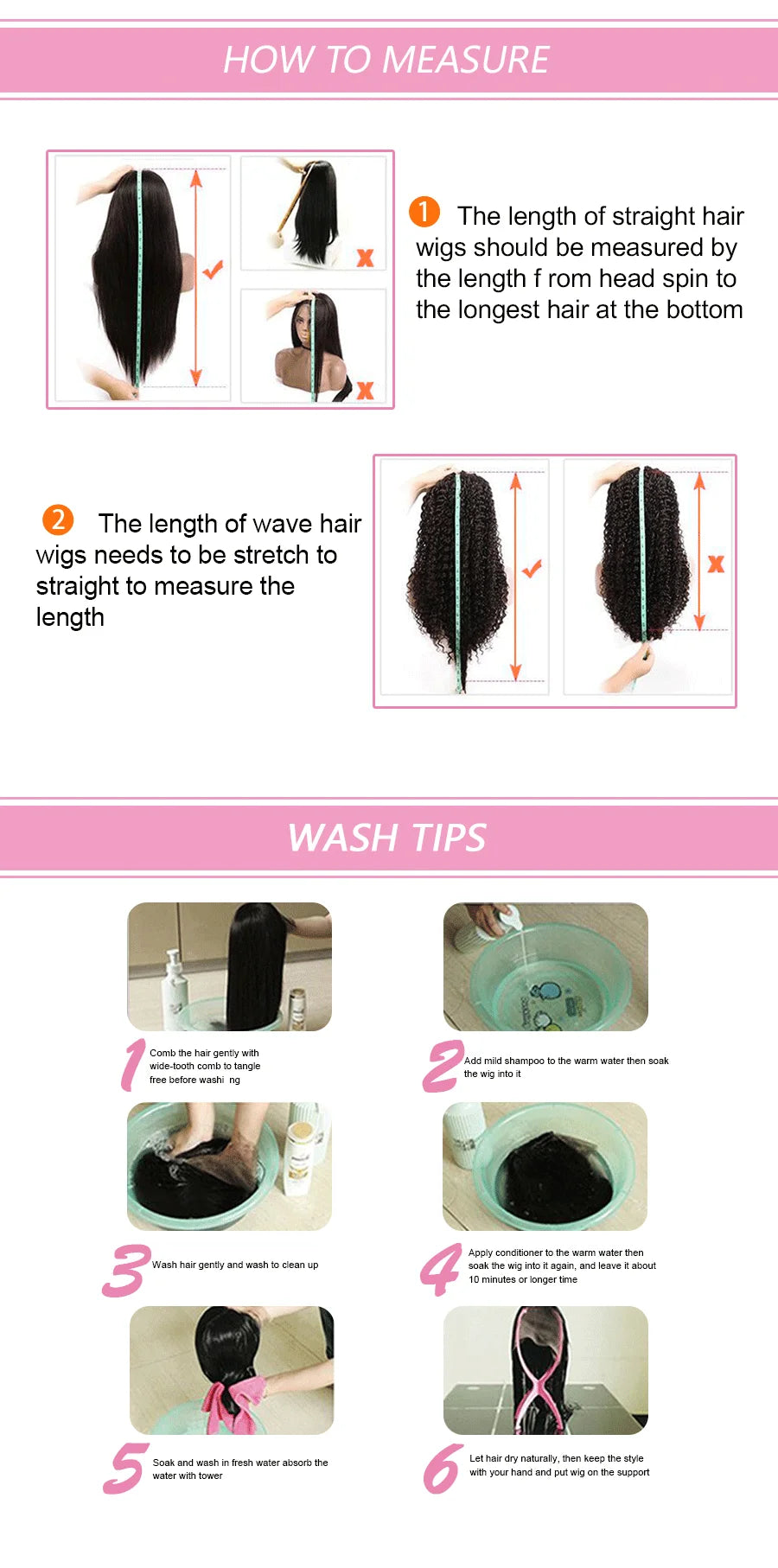 HOW TO MEASURE

1 The length of straight hair wigs should be measured by the length f rom head spin to the longest hair at the bottom

2 The length of wave hair wigs needs to be stretch to straight to measure the length

WASH TIPS

1 Comb the hair gently with wide-tooth comb to tangle free before washi ng

2 Add mild shampoo to the warm water then soak the wig into it

3 Wash hair gently and wash to clean up

4 Apply conditioner to the warm water then soak the wig into it again, and leave it about 10 minutes or longer time

5 Soak and wash in fresh water absorb the water with tower

6 Let hair dry naturally, then keep the style with your hand and put wig on the support