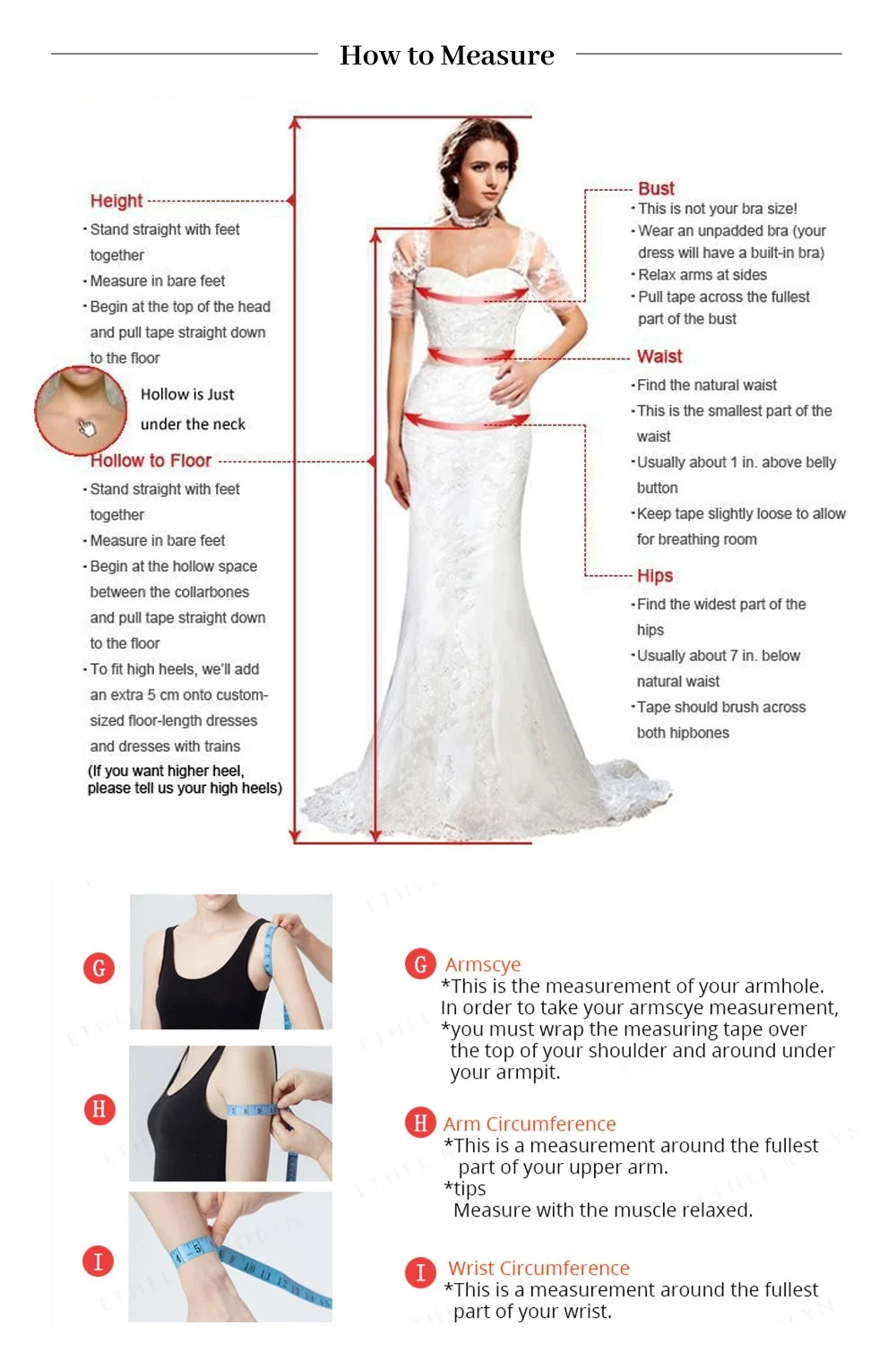 How to Measure

Height
· Stand straight with feet together
· Measure in bare feet
· Begin at the top of the head and pull tape straight down to the floor

Hollow is Just under the neck

Hollow to Floor
· Stand straight with feet together
· Measure in bare feet
· Begin at the hollow space between the collarbones and pull tape straight down to the floor
· To fit high heels, we'll add an extra 5 cm onto custom-sized floor-length dresses and dresses with trains
(If you want higher heel, please tell us your high heels)

Bust
· This is not your bra size!
· Wear an unpadded bra (your dress will have a built-in bra)
· Relax arms at sides
· Pull tape across the fullest part of the bust

Waist
· Find the natural waist
· This is the smallest part of the waist
· Usually about 1 in. above belly button
· Keep tape slightly loose to allow for breathing room

Hips
· Find the widest part of the hips
· Usually about 7 in. below natural waist
· Tape should brush across both hipbones

G
H
I

G Armscye
*This is the measurement of your armhole.
In order to take your armscye measurement,
*you must wrap the measuring tape over the top of your shoulder and around under your armpit.

H Arm Circumference
*This is a measurement around the fullest part of your upper arm.
*tips
Measure with the muscle relaxed.

I Wrist Circumference
*This is a measurement around the fullest part of your wrist.