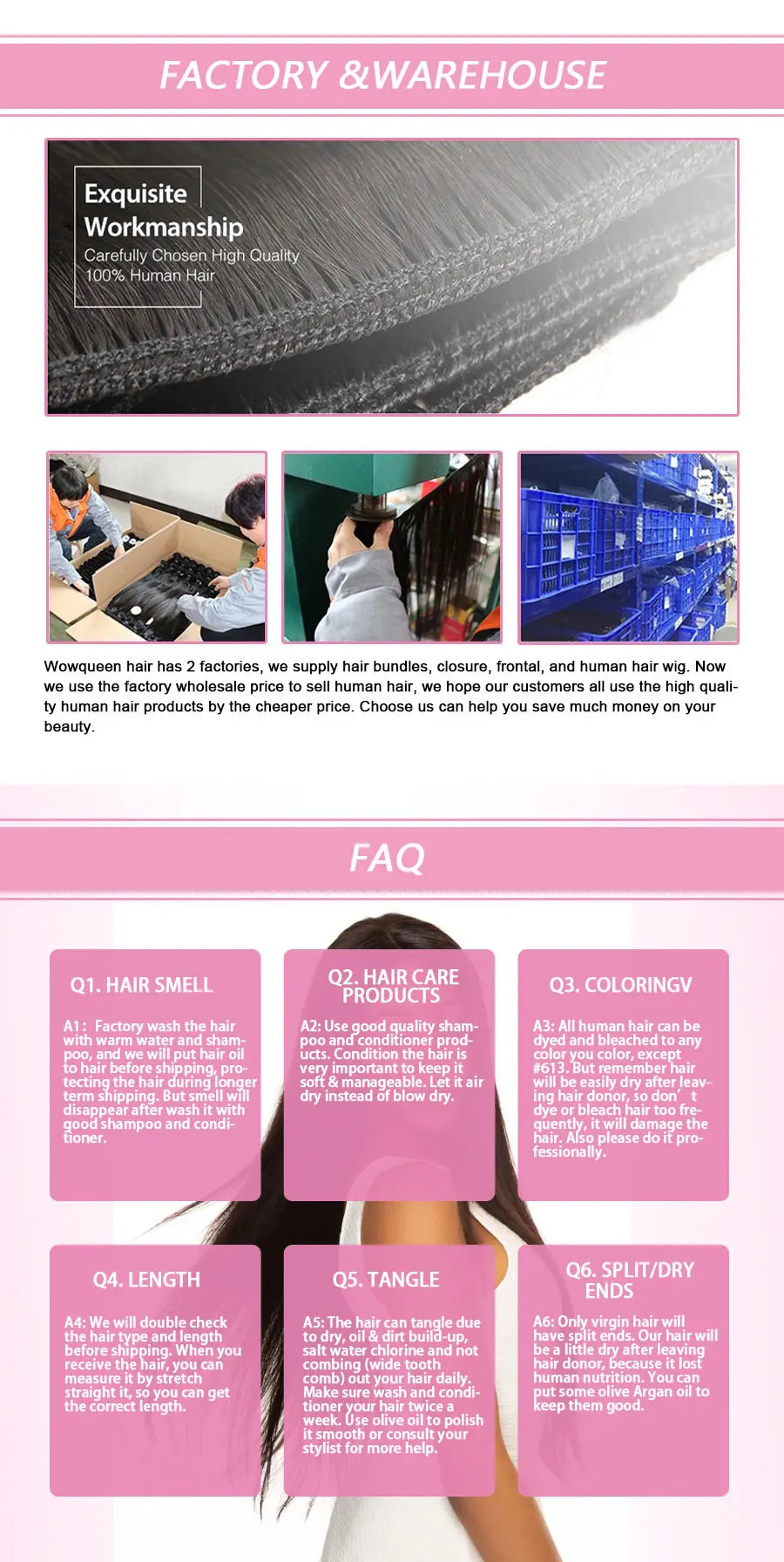 FACTORY &WAREHOUSE

Exquisite Workmanship
Carefully Chosen High Quality
100% Human Hair

Wowqueen hair has 2 factories, we supply hair bundles, closure, frontal, and human hair wig. Now we use the factory wholesale price to sell human hair, we hope our customers all use the high quality human hair products by the cheaper price. Choose us can help you save much money on your beauty.

FAQ

Q1. HAIR SMELL

A1: Factory wash the hair with warm water and shampoo, and we will put hair oil to hair before shipping, protecting the hair during longer term shipping. But smell will disappear after wash it with good shampoo and conditioner.

Q2. HAIR CARE PRODUCTS

A2: Use good quality shampoo and conditioner products. Condition the hair is very important to keep it soft & manageable. Let it air dry instead of blow dry.

Q3. COLORINGV

A3: All human hair can be dyed and bleached to any color you color, except #613. But remember hair will be easily dry after leaving hair donor, so don' t dye or bleach hair too frequently, it will damage the hair. Also please do it professionally.

Q4. LENGTH

A4: We will double check the hair type and length before shipping. When you receive the hair, you can measure it by stretch straight it, so you can get the correct length.

Q5. TANGLE

A5: The hair can tangle due to dry, oil & dirt build-up, salt water chlorine and not combing (wide tooth comb) out your hair daily. Make sure wash and conditioner your hair twice a week. Use olive oil to polish it smooth or consult your stylist for more help.

Q6. SPLIT/DRY ENDS

A6: Only virgin hair will have split ends. Our hair will be a little dry after leaving hair donor, because it lost human nutrition. You can put some olive Argan oil to keep them good.