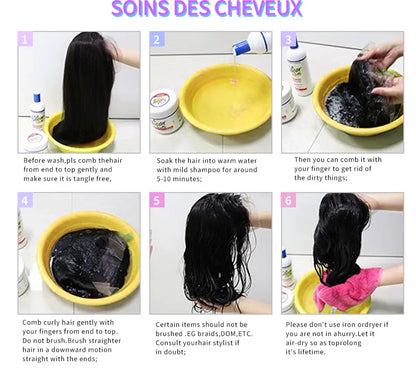 SOINS DES CHEVEUX

1

Before wash,pls comb thehair from end to top gently and make sure it is tangle free,

2

Soak the hair into warm water with mild shampoo for around 5-10 minutes;

3

Then you can comb it with your finger to get rid of the dirty things;

4

Comb curly hair gently with your fingers from end to top. Do not brush.Brush straighter hair in a downward motion straight with the ends;

5

Certain items should not be brushed .EG braids,DOM,ETC. Consult yourhair stylist if in doubt;

6

Please don't use iron ordryer if you are not in ahurry.Let it air-dry so as toprolong it's lifetime.