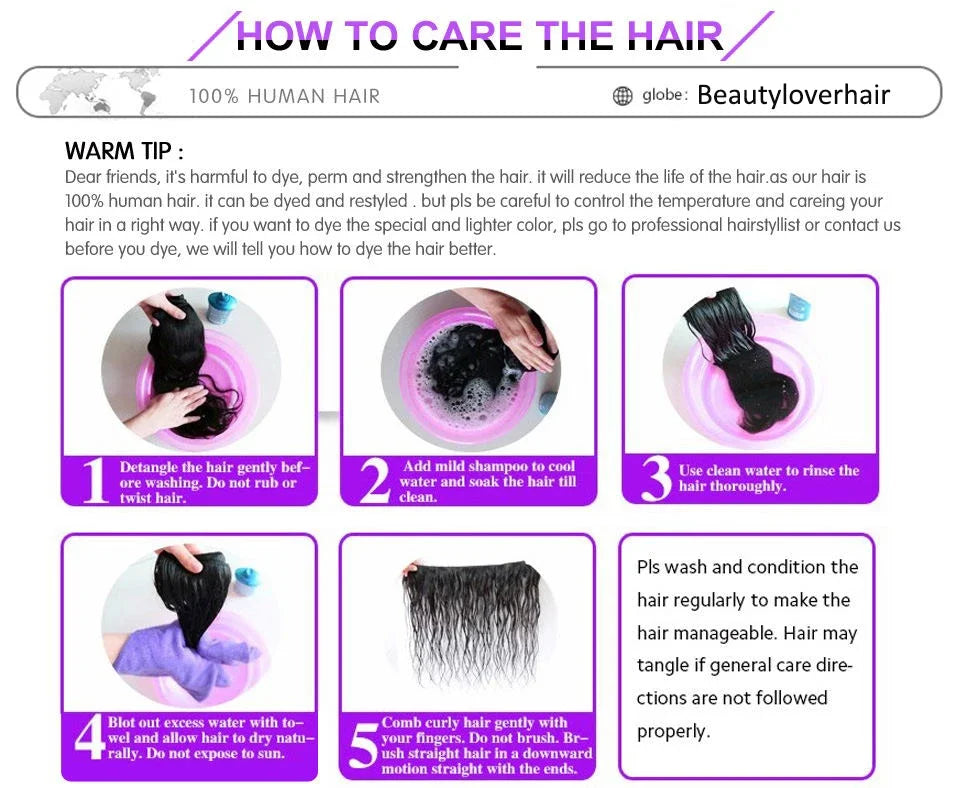 HOW TO CARE THE HAIR

100% HUMAN HAIR

globe: Beautyloverhair

WARM TIP :
Dear friends, it's harmful to dye, perm and strengthen the hair. it will reduce the life of the hair.as our hair is 100% human hair. it can be dyed and restyled . but pls be careful to control the temperature and careing your hair in a right way. if you want to dye the special and lighter color, pls go to professional hairstyllist or contact us before you dye, we will tell you how to dye the hair better.

1 Detangle the hair gently before washing. Do not rub or twist hair.

2 Add mild shampoo to cool water and soak the hair till clean.

3 Use clean water to rinse the hair thoroughly.

4 Blot out excess water with towel and allow hair to dry naturally. Do not expose to sun.

5 Comb curly hair gently with your fingers. Do not brush. Brush straight hair in a downward motion straight with the ends.

Pls wash and condition the hair regularly to make the hair manageable. Hair may tangle if general care directions are not followed properly.