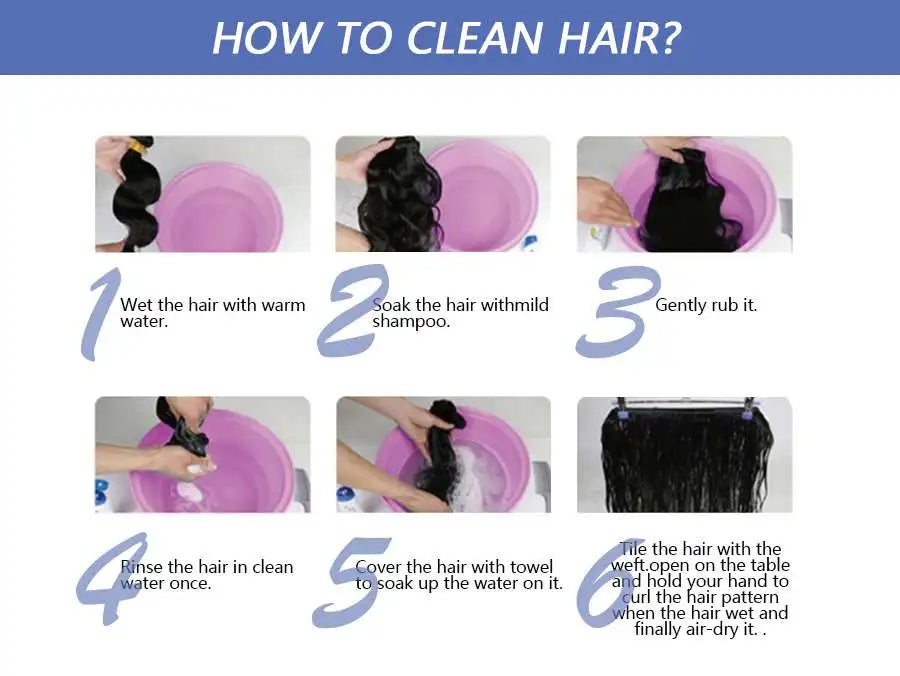 HOW TO CLEAN HAIR?

1 Wet the hair with warm water.

2 Soak the hair withmild shampoo.

3 Gently rub it.

4 Rinse the hair in clean water once.

5 Cover the hair with towel to soak up the water on it.

6 Tile the hair with the weft.open on the table and hold your hand to curl the hair pattern when the hair wet and finally air-dry it. .