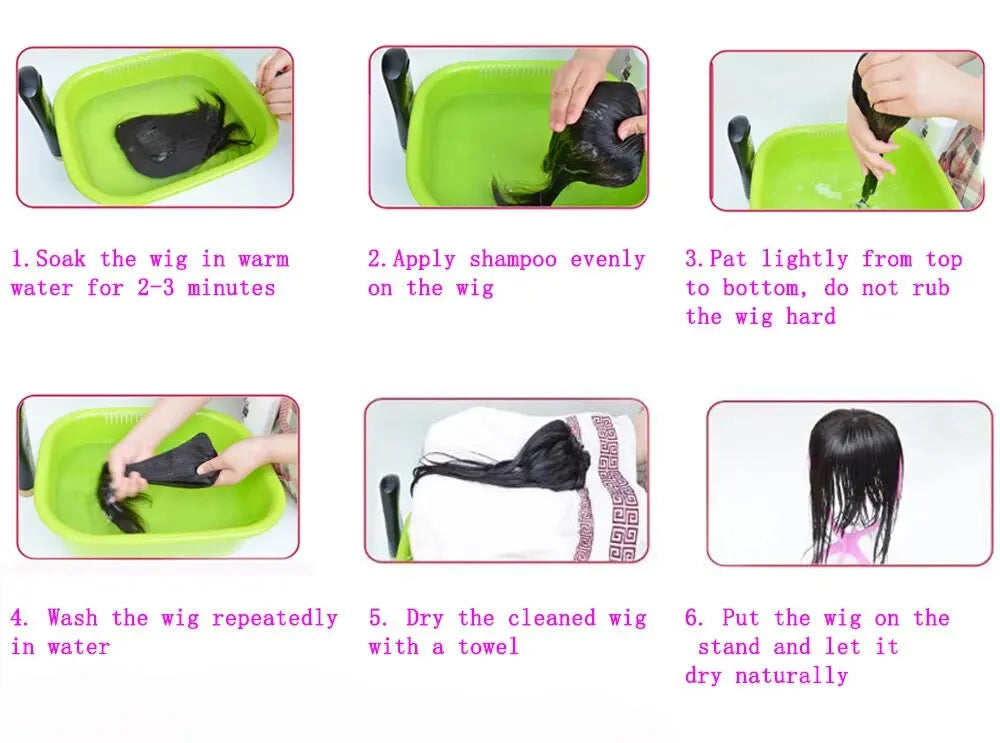 1.Soak the wig in warm water for 2-3 minutes

2.Apply shampoo evenly on the wig

3.Pat lightly from top to bottom, do not rub the wig hard

4. Wash the wig repeatedly in water

5. Dry the cleaned wig with a towel

6. Put the wig on the stand and let it dry naturally