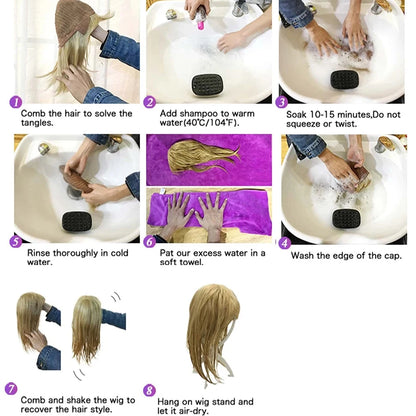 1
Comb the hair to solve the tangles.

2
Add shampoo to warm water(40℃/104℉).

3
Soak 10-15 minutes,Do not squeeze or twist.

5
Rinse thoroughly in cold water.

6
Pat our excess water in a soft towel.

4
Wash the edge of the cap.

7
Comb and shake the wig to recover the hair style.

8
Hang on wig stand and let it air-dry.