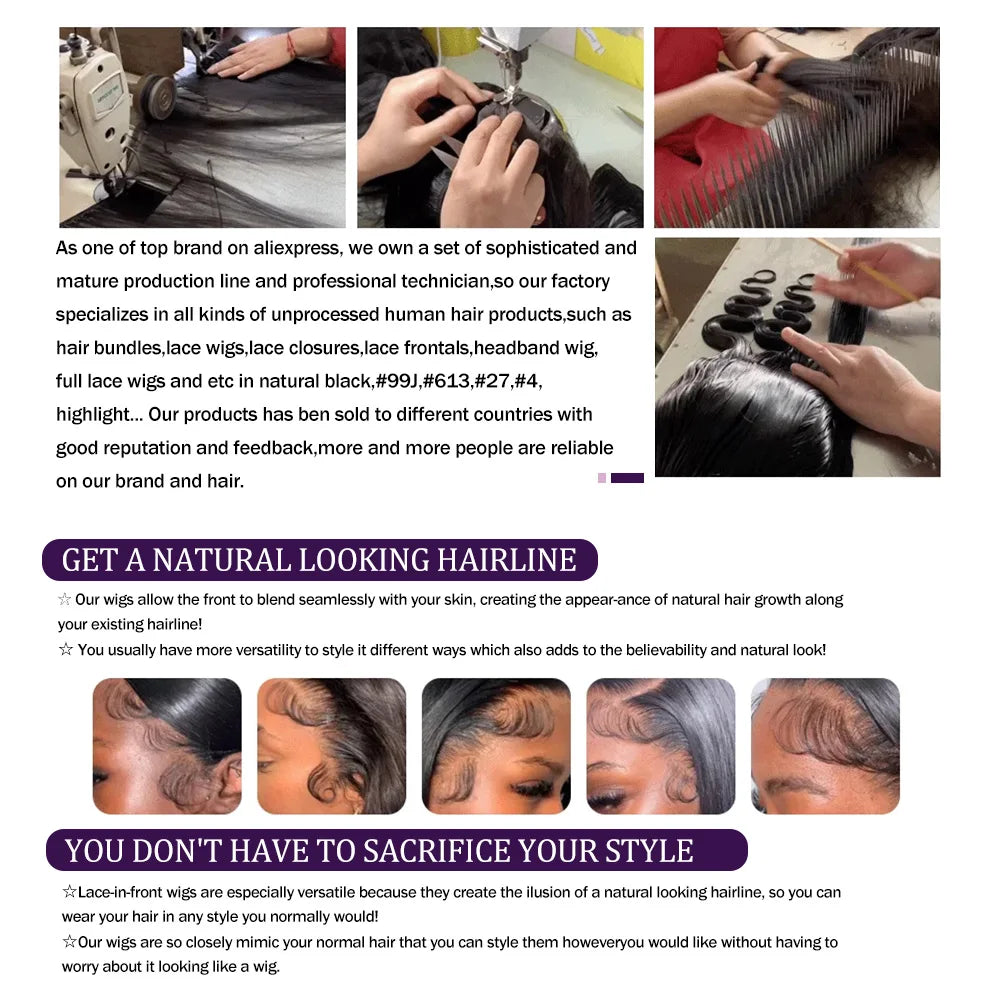 As one of top brand on aliexpress, we own a set of sophisticated and mature production line and professional technician,so our factory specializes in all kinds of unprocessed human hair products,such as hair bundles,lace wigs,lace closures,lace frontals,headband wig, full lace wigs and etc in natural black,#99J,#613,#27,#4, highlight... Our products has ben sold to different countries with good reputation and feedback,more and more people are reliable on our brand and hair.

GET A NATURAL LOOKING HAIRLINE

☆ Our wigs allow the front to blend seamlessly with your skin, creating the appear-ance of natural hair growth along your existing hairline!

☆ You usually have more versatility to style it different ways which also adds to the believability and natural look!

YOU DON'T HAVE TO SACRIFICE YOUR STYLE

☆Lace-in-front wigs are especially versatile because they create the ilusion of a natural looking hairline, so you can wear your hair in any style you normally would!

☆Our wigs are so closely mimic your normal hair that you can style them howeveryou would like without having to worry about it looking like a wig.