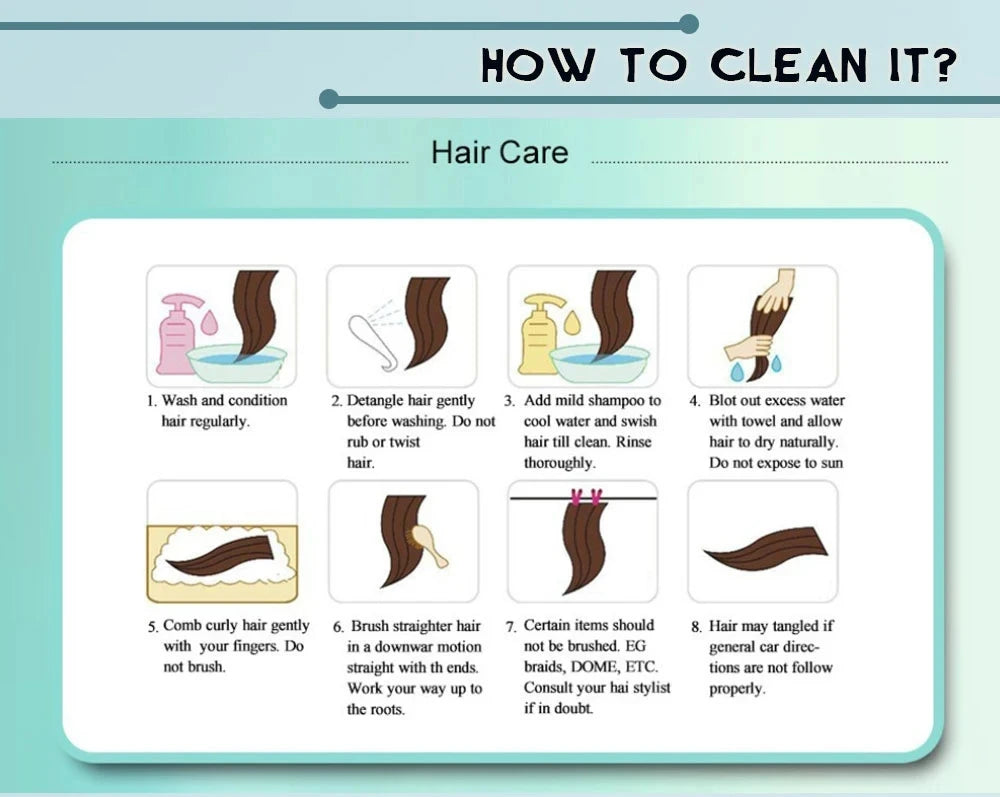 HOW TO CLEAN IT?

Hair Care

1. Wash and condition hair regularly.

2. Detangle hair gently before washing. Do not rub or twist hair.

3. Add mild shampoo to cool water and swish hair till clean. Rinse thoroughly.

4. Blot out excess water with towel and allow hair to dry naturally. Do not expose to sun

5. Comb curly hair gently with your fingers. Do not brush.

6. Brush straighter hair in a downwar motion straight with th ends. Work your way up to the roots.

7. Certain items should not be brushed. EG braids, DOME, ETC. Consult your hai stylist if in doubt.

8. Hair may tangled if general car directions are not follow properly.