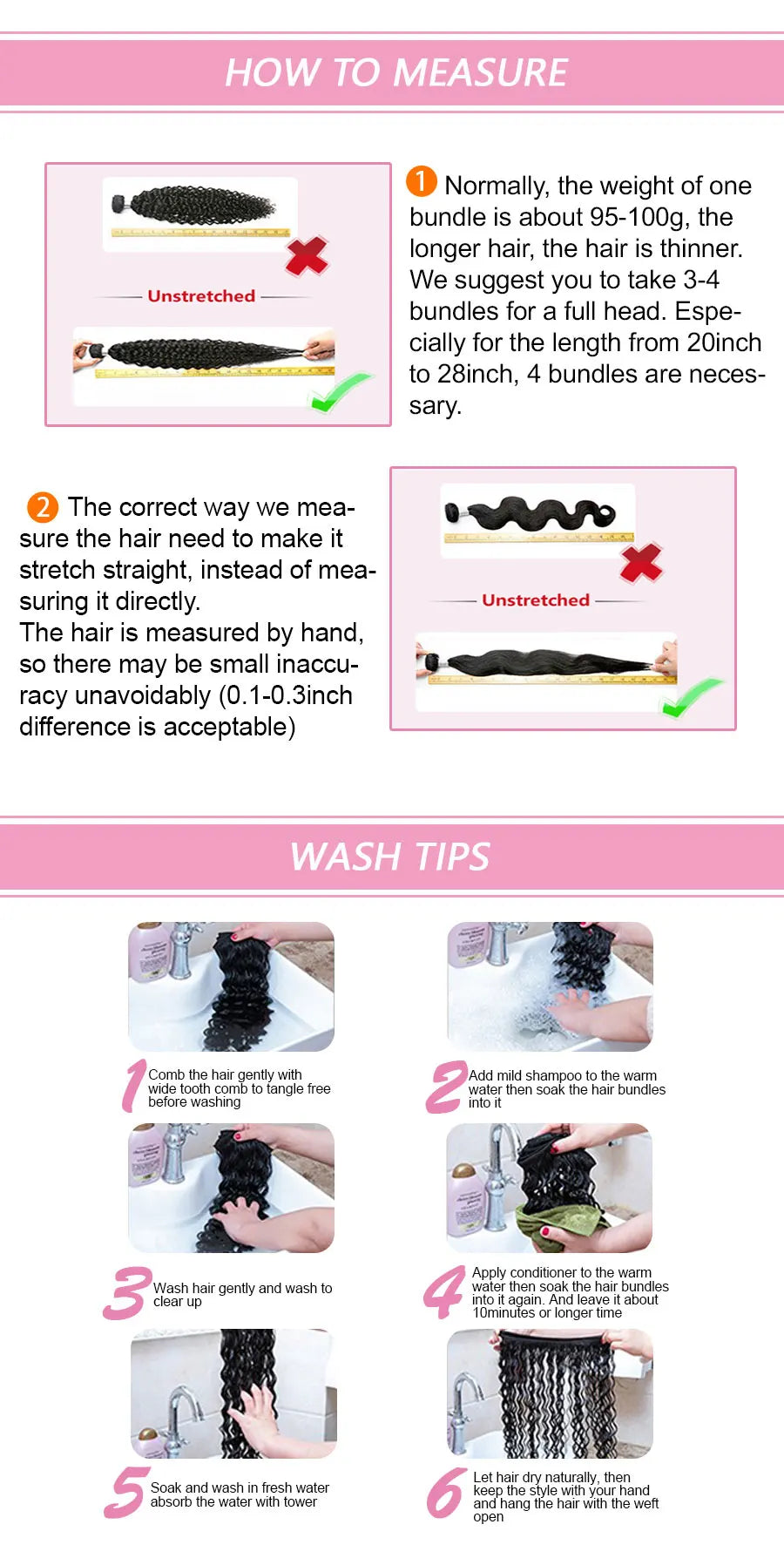 HOW TO MEASURE

Unstretched

1 Normally, the weight of one bundle is about 95-100g, the longer hair, the hair is thinner. We suggest you to take 3-4 bundles for a full head. Especially for the length from 20inch to 28inch, 4 bundles are necessary.

2 The correct way we measure the hair need to make it stretch straight, instead of measuring it directly.
The hair is measured by hand, so there may be small inaccuracy unavoidably (0.1-0.3inch difference is acceptable)

Unstretched

WASH TIPS

1 Comb the hair gently with wide tooth comb to tangle free before washing

2 Add mild shampoo to the warm water then soak the hair bundles into it

3 Wash hair gently and wash to clear up

4 Apply conditioner to the warm water then soak the hair bundles into it again. And leave it about 10minutes or longer time

5 Soak and wash in fresh water absorb the water with tower

6 Let hair dry naturally, then keep the style with your hand and hang the hair with the weft open