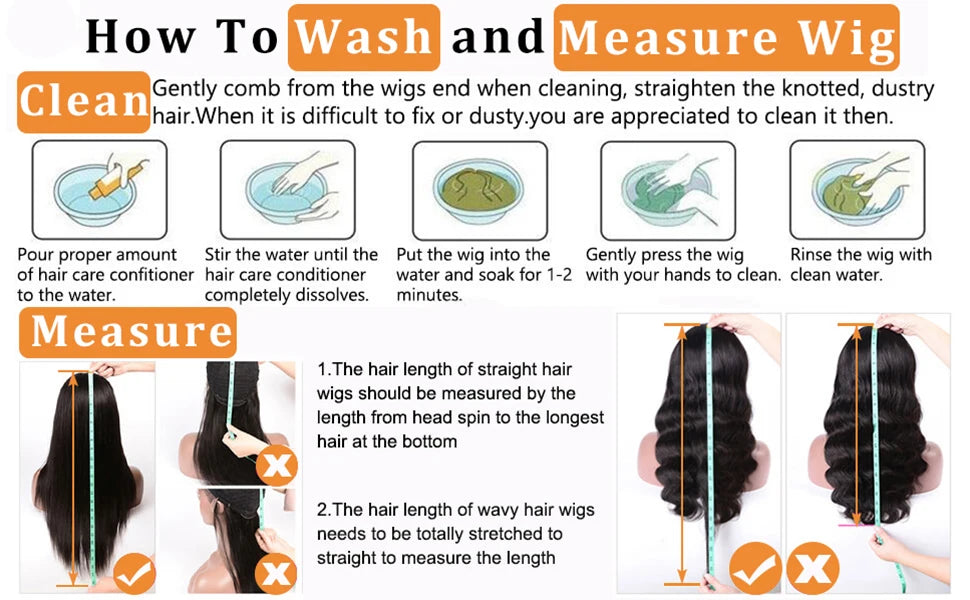 How To Wash and Measure Wig

Clean Gently comb from the wigs end when cleaning, straighten the knotted, dustry hair.When it is difficult to fix or dusty.you are appreciated to clean it then.

Pour proper amount of hair care confitioner to the water.

Stir the water until the hair care conditioner completely dissolves.

Put the wig into the water and soak for 1-2 minutes.

Gently press the wig with your hands to clean.

Rinse the wig with clean water.

Measure

1.The hair length of straight hair wigs should be measured by the length from head spin to the longest hair at the bottom

2.The hair length of wavy hair wigs needs to be totally stretched to straight to measure the length