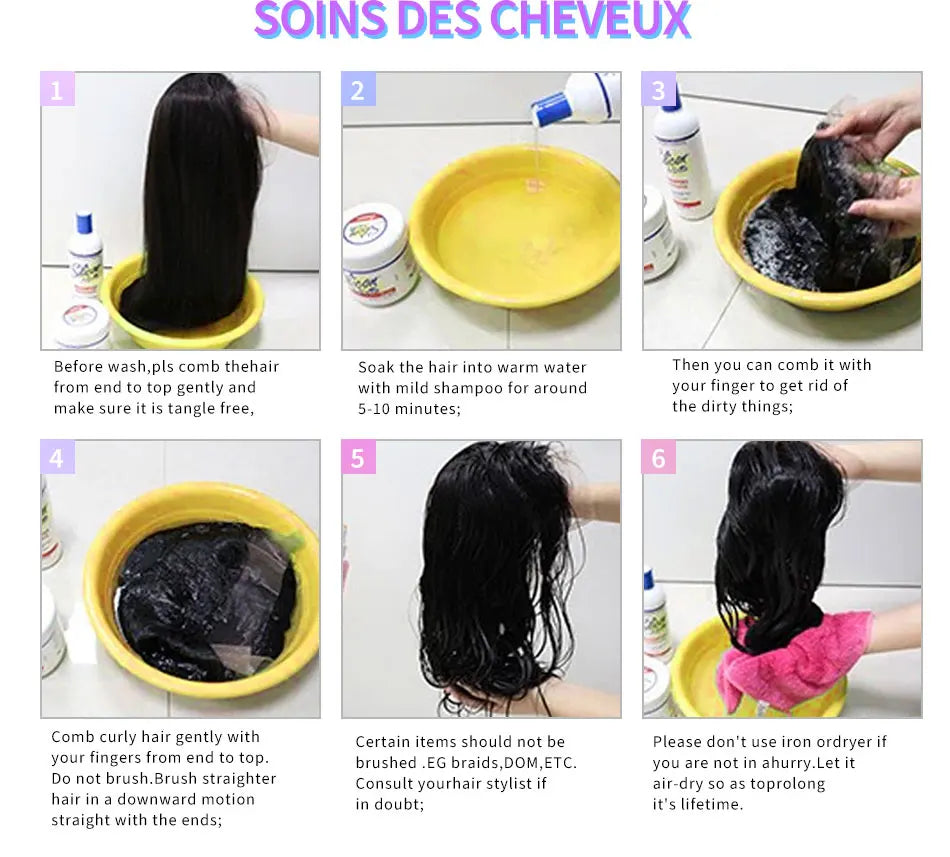 SOINS DES CHEVEUX

1

Before wash,pls comb thehair from end to top gently and make sure it is tangle free,

2

Soak the hair into warm water with mild shampoo for around 5-10 minutes;

3

Then you can comb it with your finger to get rid of the dirty things;

4

Comb curly hair gently with your fingers from end to top. Do not brush.Brush straighter hair in a downward motion straight with the ends;

5

Certain items should not be brushed .EG braids,DOM,ETC. Consult yourhair stylist if in doubt;

6

Please don't use iron ordryer if you are not in ahurry.Let it air-dry so as toprolong it's lifetime.